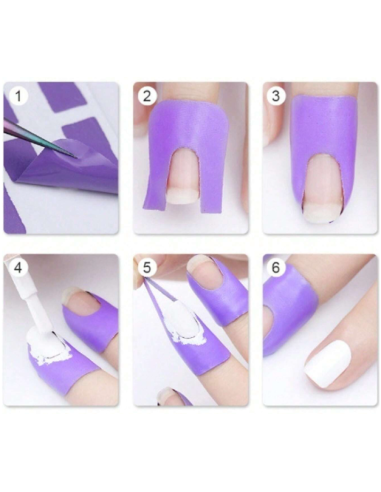 1

2

3

4

5

6