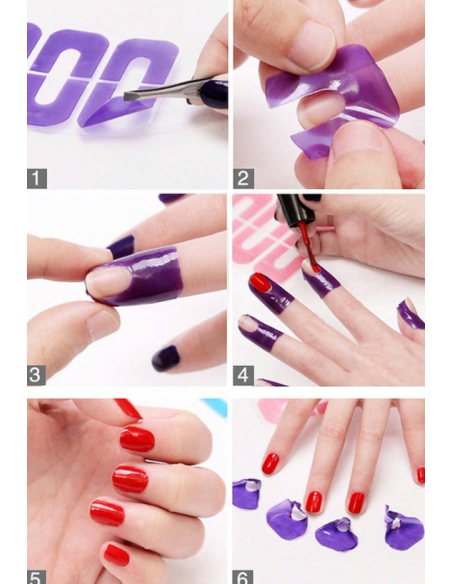 1

2

3

4

5

6